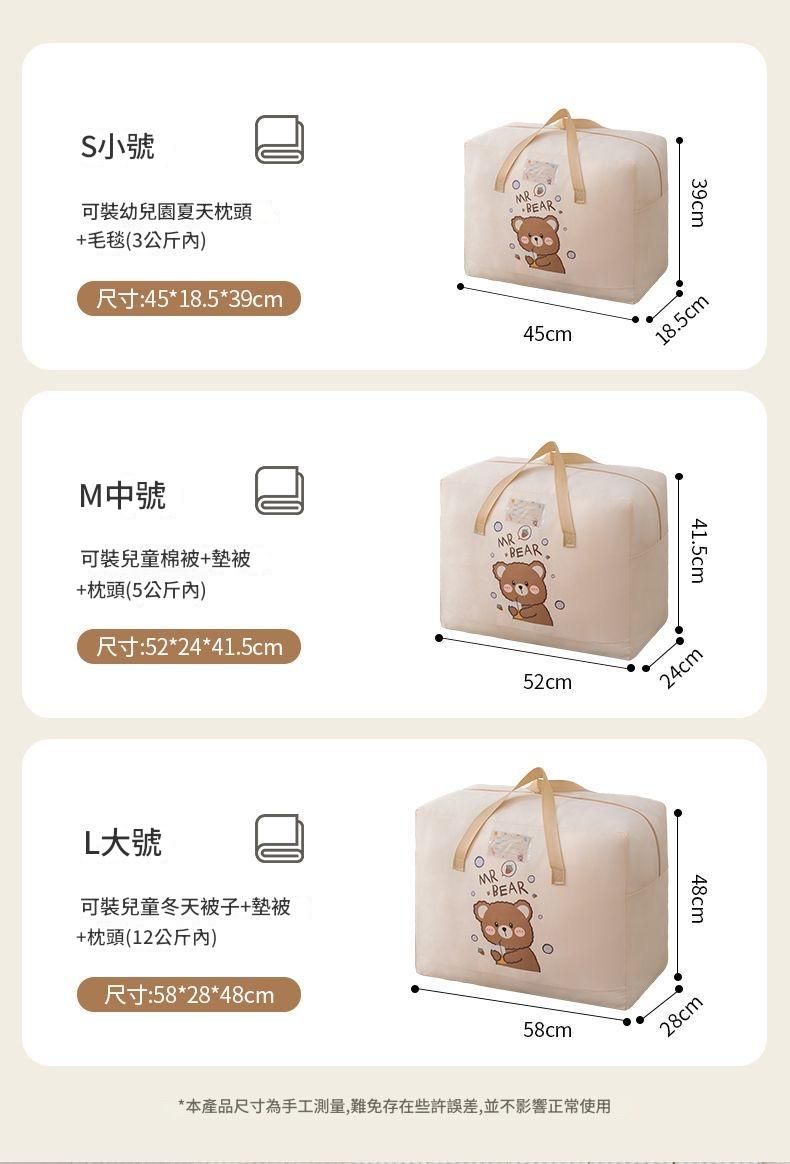 S小號

可裝幼兒園夏天枕頭
+毛毯(3公斤內)

尺寸:45*18.5*39cm

MR BEAR

39cm
45cm
18.5cm

M中號

可裝兒童棉被+墊被
+枕頭(5公斤內)

尺寸:52*24*41.5cm

MR BEAR

41.5cm
52cm
24cm

L大號

可裝兒童冬天被子+墊被
+枕頭(12公斤內)

尺寸:58*28*48cm

MR BEAR

48cm
58cm
28cm

*本產品尺寸為手工測量,難免存在些許誤差,並不影響正常使用