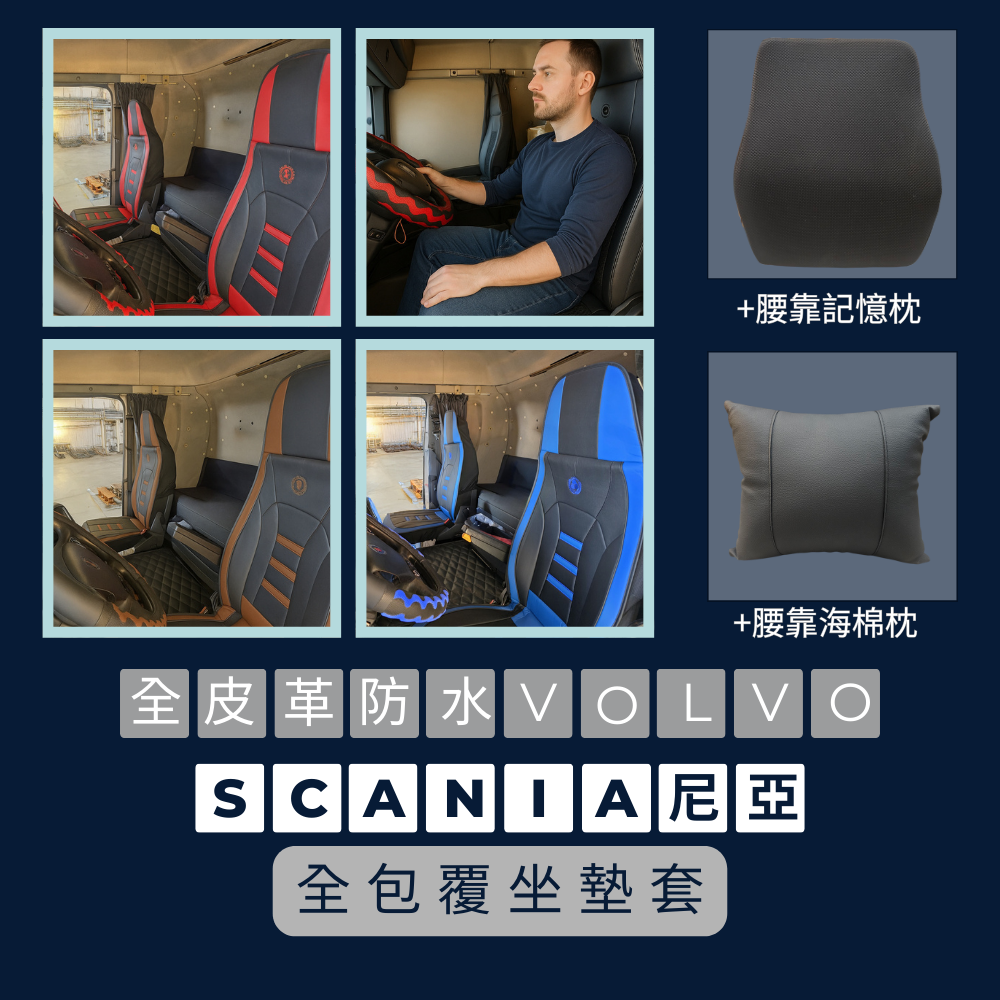 +腰靠記憶枕

+腰靠海棉枕

全皮革防水VOLVO

SCANIA尼亞

全包覆坐墊套