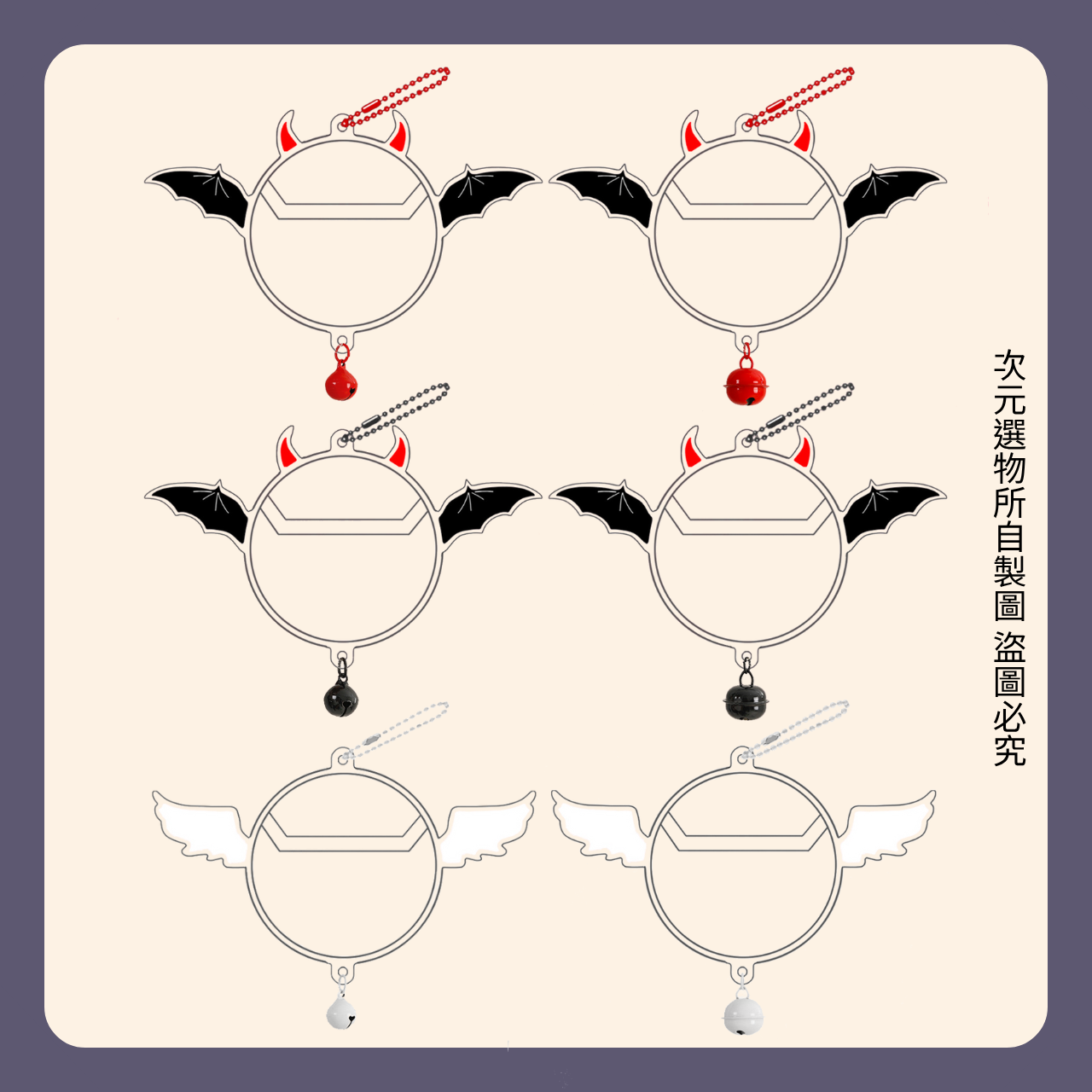 次元選物所自製圖 盜圖必究