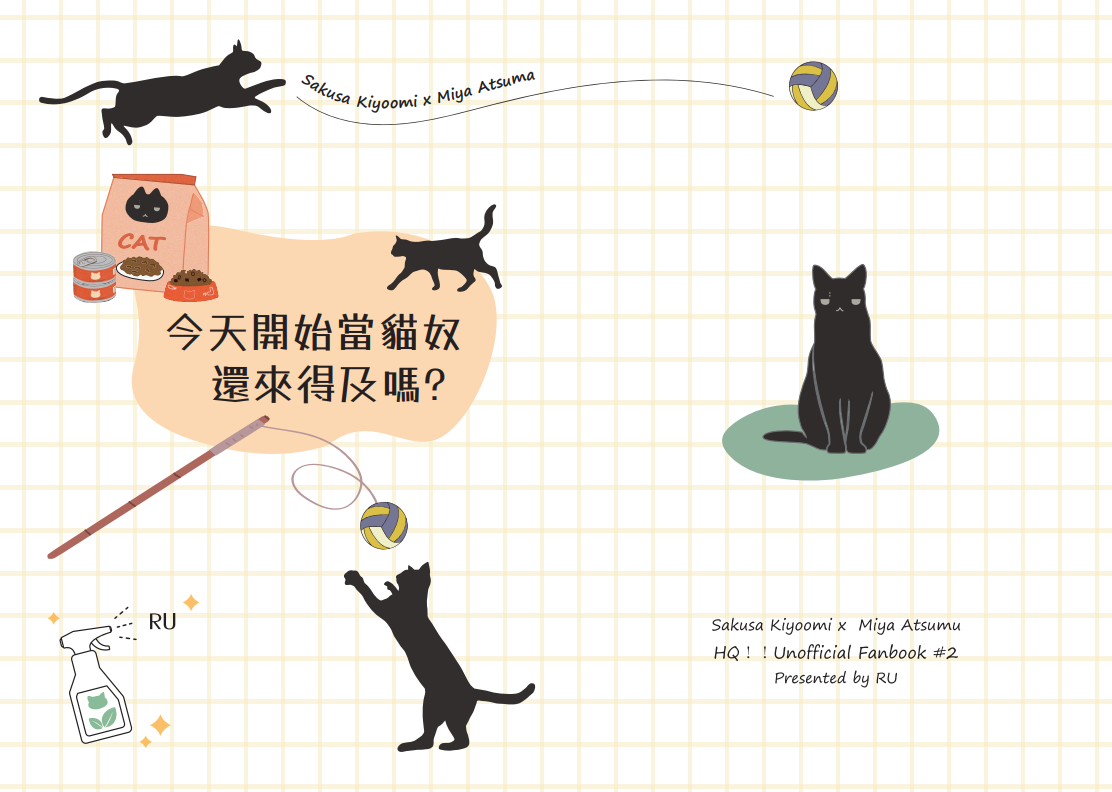 Sakusa Kiyoomi x Miya Atsuma

CAT

今天開始當貓奴
還來得及嗎?

RU

Sakusa Kiyoomi x Miya Atsumu
HQ!!Unofficial Fanbook #2
Presented by RU