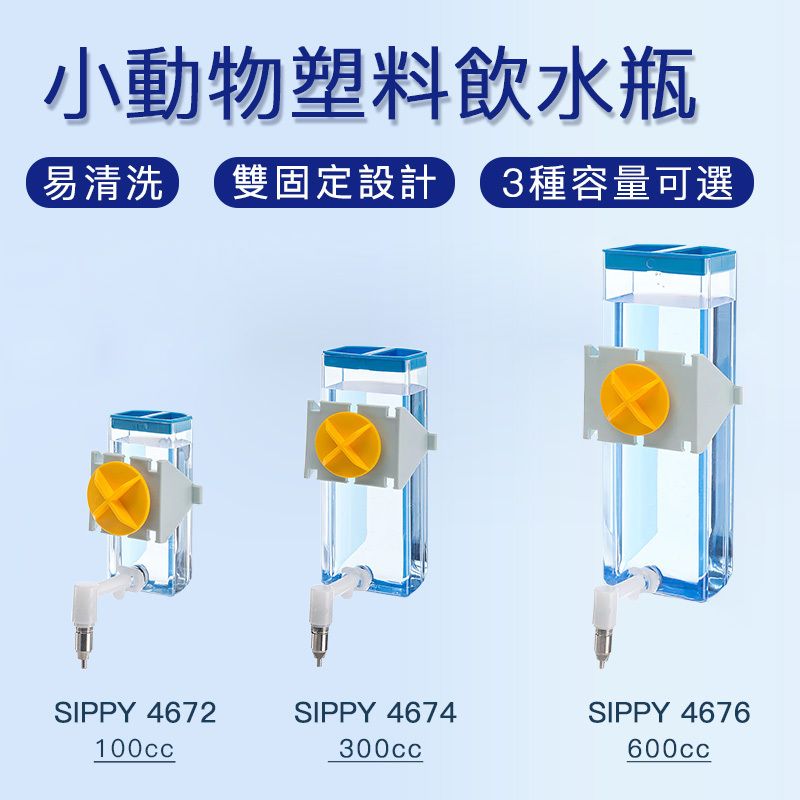 小動物塑料飲水瓶

易清洗

雙固定設計

3種容量可選

SIPPY 4672
100cc

SIPPY 4674
300cc

SIPPY 4676
600cc