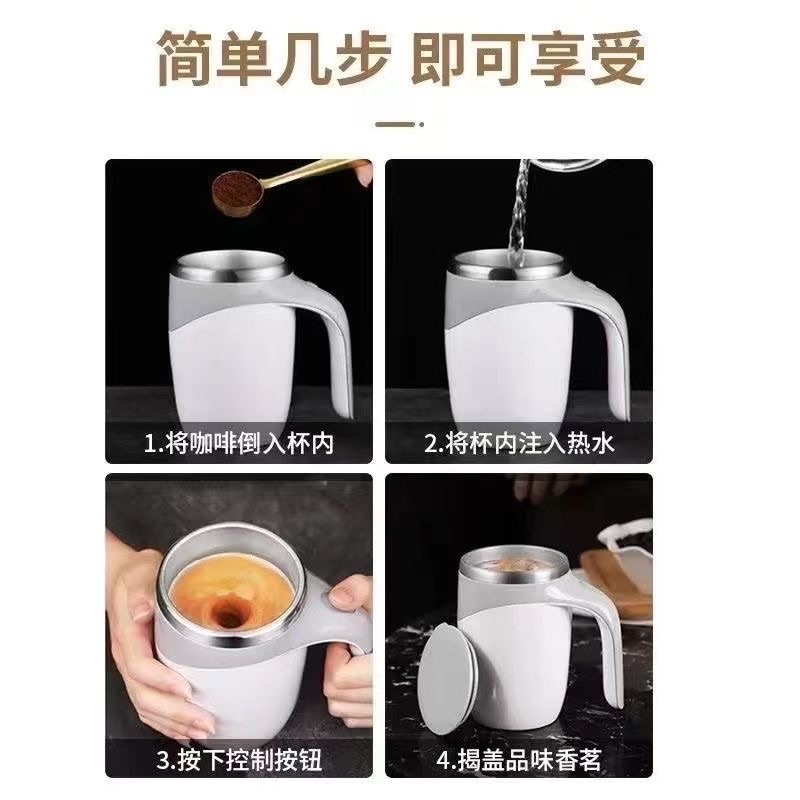 简单几步 即可享受

1.将咖啡倒入杯内

2.将杯内注入热水

3.按下控制按钮

4.揭盖品味香茗