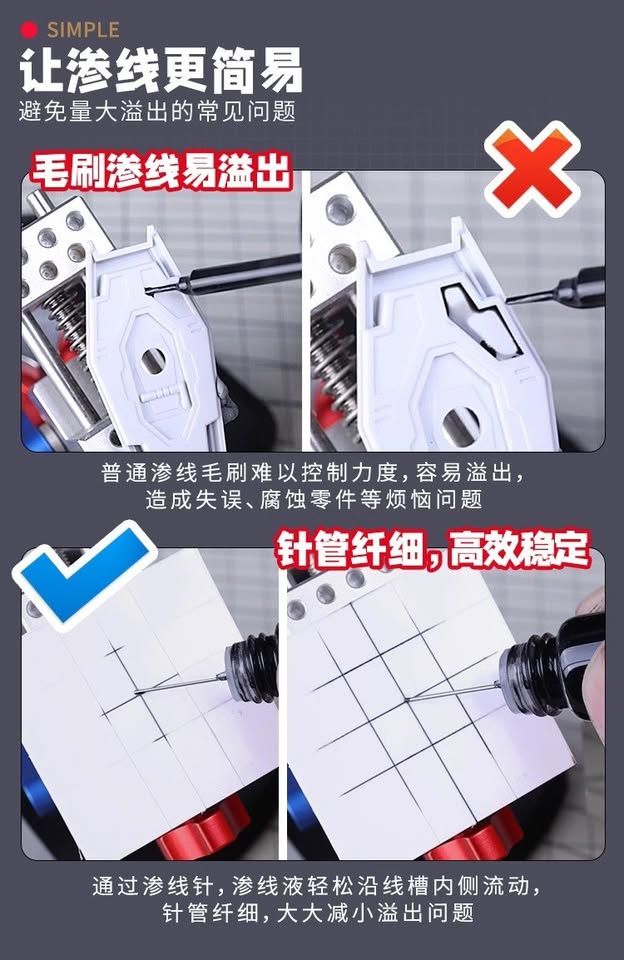 SIMPLE
让渗线更简易
避免量大溢出的常见问题

毛刷渗线易溢出

普通渗线毛刷难以控制力度，容易溢出，造成失误、腐蚀零件等烦恼问题

针管纤细，高效稳定

通过渗线针，渗线液轻松沿线槽内侧流动，针管纤细，大大减小溢出问题