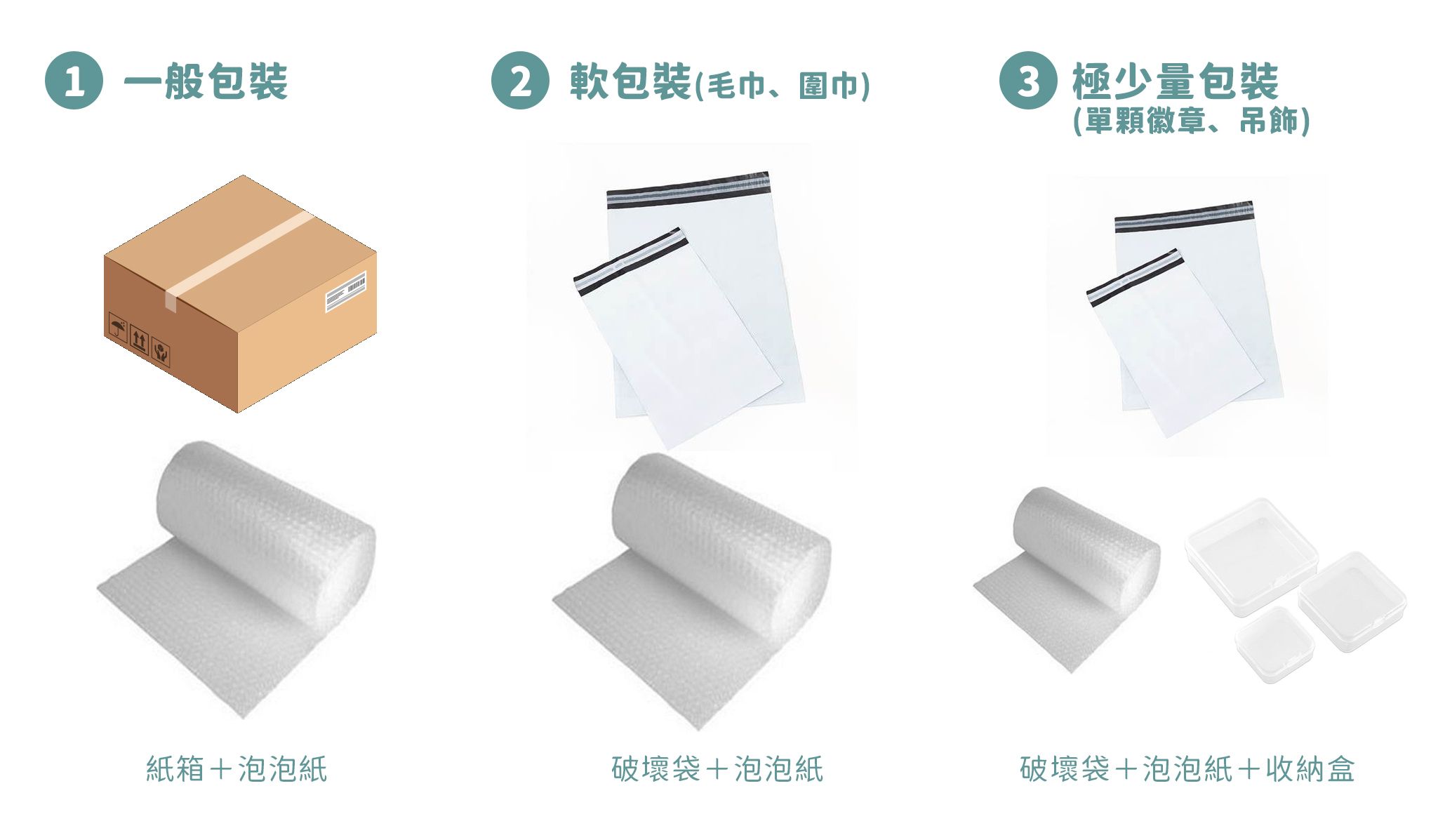 1 一般包裝

紙箱＋泡泡紙

2 軟包裝(毛巾、圍巾)

破壞袋＋泡泡紙

3 極少量包裝
(單顆徽章、吊飾)

破壞袋＋泡泡紙＋收納盒