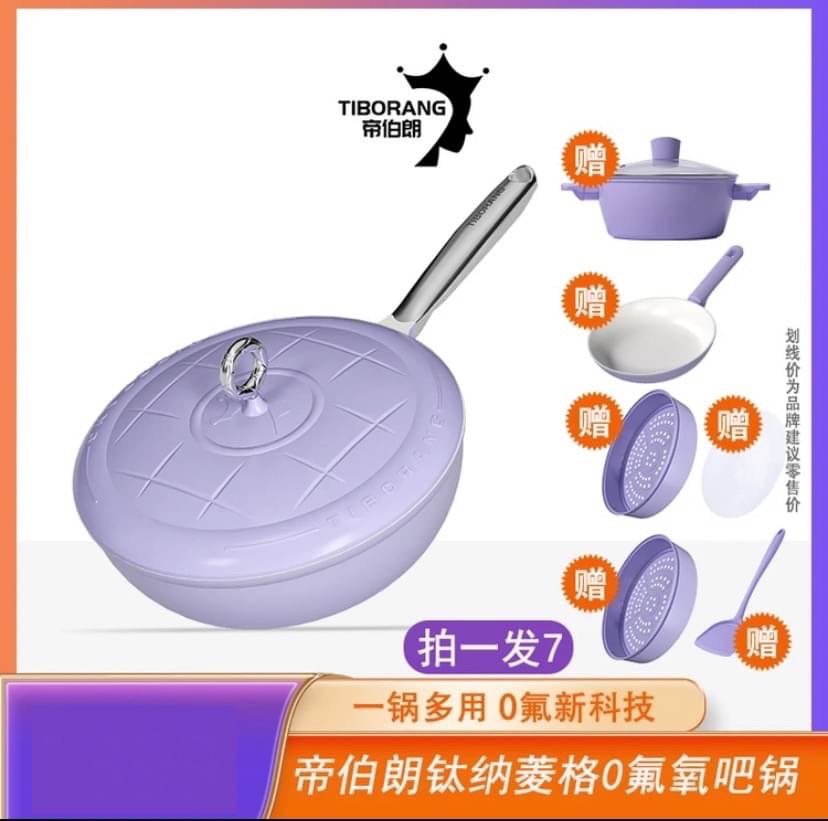 TIBORANG
帝伯朗

TIBORANG

TIBORANG

赠
赠
赠
赠
赠
赠

划线价为品牌建议零售价

拍一发7

一锅多用 0氟新科技

帝伯朗钛纳菱格0氟氧吧锅