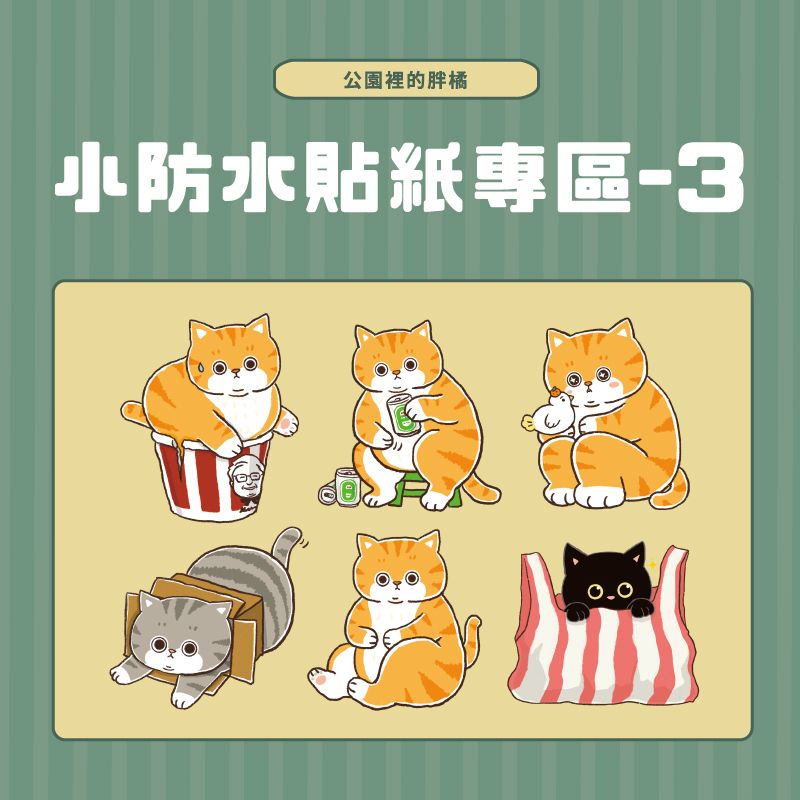 公園裡的胖橘

小防水貼紙專區-3