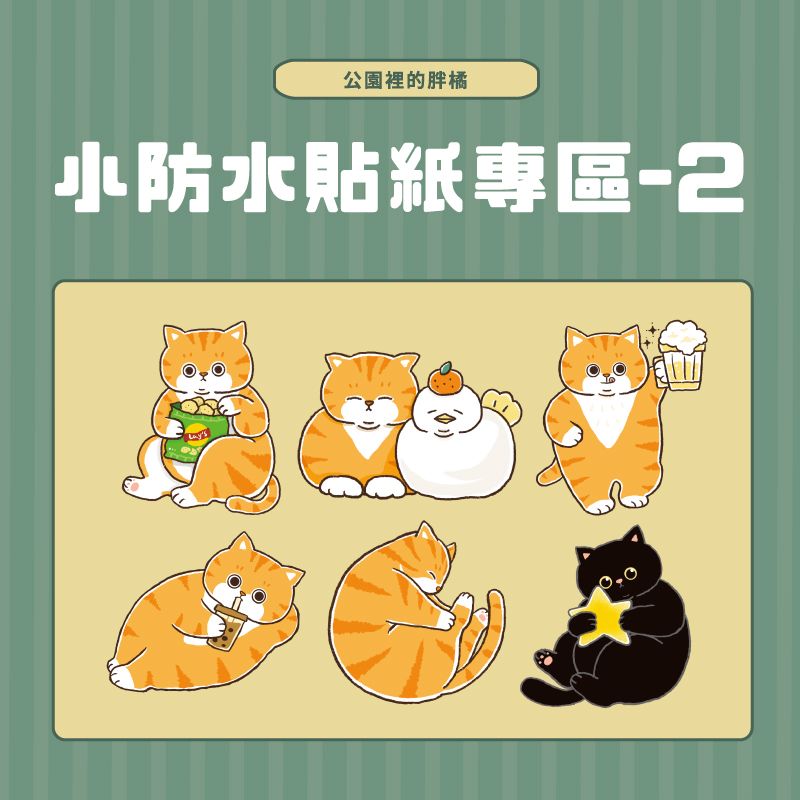 公園裡的胖橘

小防水貼紙專區-2

Lay's