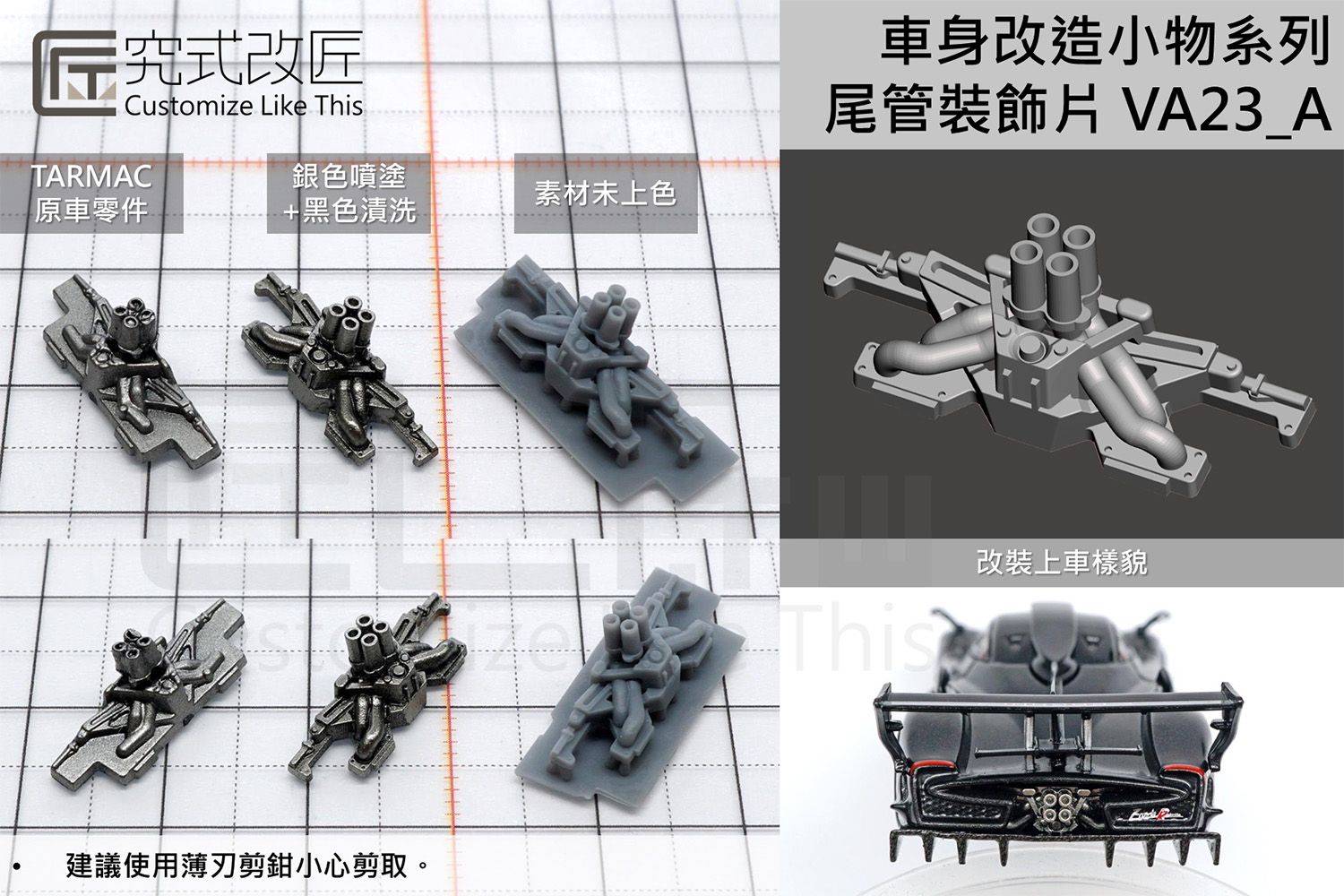 究式改匠
Customize Like This

車身改造小物系列
尾管裝飾片 VA23_A

TARMAC
原車零件

銀色噴塗
+黑色漬洗

素材未上色

改裝上車樣貌

Customize Like This

• 建議使用薄刃剪鉗小心剪取。